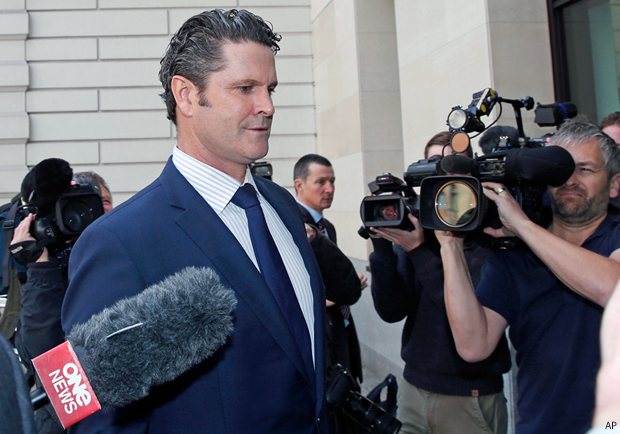 ONE NEWS

AP